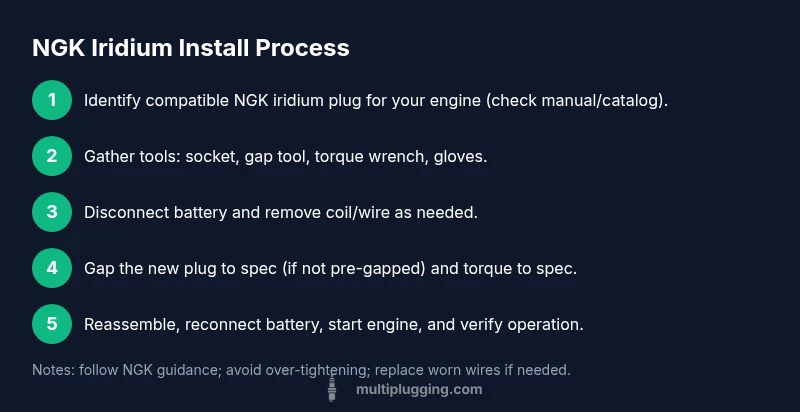 NGK Iridium Install Process

1 Identify compatible NGK iridium plug for your engine (check manual/catalog).

2 Gather tools: socket, gap tool, torque wrench, gloves.

3 Disconnect battery and remove coil/wire as needed.

4 Gap the new plug to spec (if not pre-gapped) and torque to spec.

5 Reassemble, reconnect battery, start engine, and verify operation.

Notes: follow NGK guidance; avoid over-tightening; replace worn wires if needed.

multiplugging.com